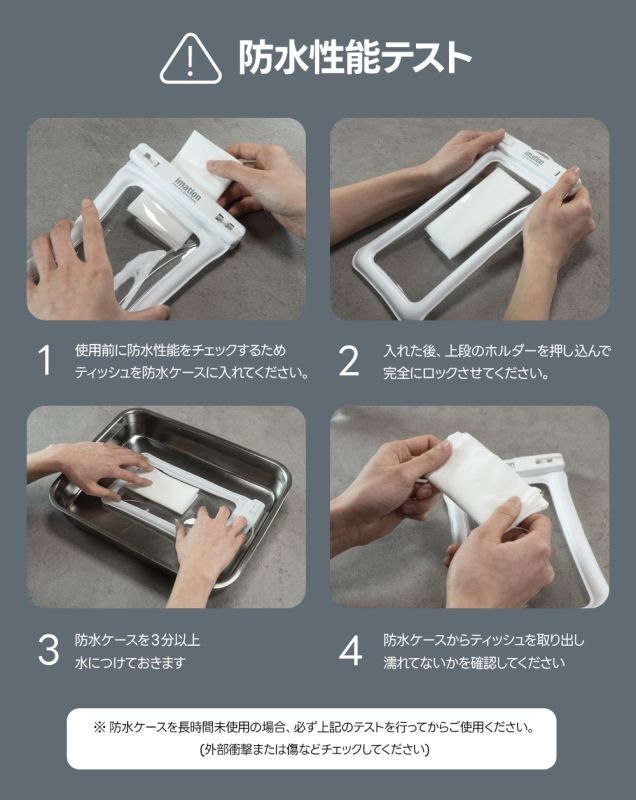 防水性能テスト

imation

imation

1 使用前に防水性能をチェックするため ティッシュを防水ケースに入れてください。

2 入れた後、上段のホルダーを押し込んで 完全にロックさせてください。

3 防水ケースを3分以上 水につけておきます

4 防水ケースからティッシュを取り出し 濡れてないかを確認してください

※ 防水ケースを長時間未使用の場合、必ず上記のテストを行ってからご使用ください。 (外部衝撃または傷などチェックしてください)